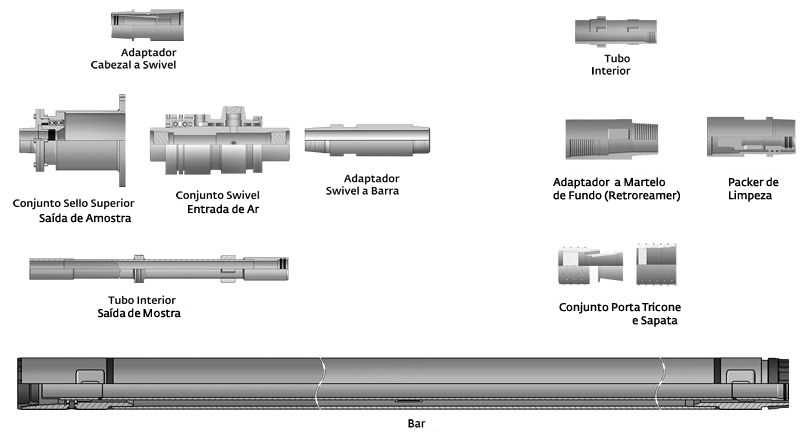 Adaptador
Cabezal a Swivel

Tubo
Interior

Conjunto Sello Superior
Saída de Amostra

Conjunto Swivel
Entrada de Ar

Adaptador
Swivel a Barra

Adaptador a Martelo
de Fundo (Retroreamer)

Packer de
Limpeza

Tubo Interior
Saída de Mostra

Conjunto Porta Tricone
e Sapata

Bar